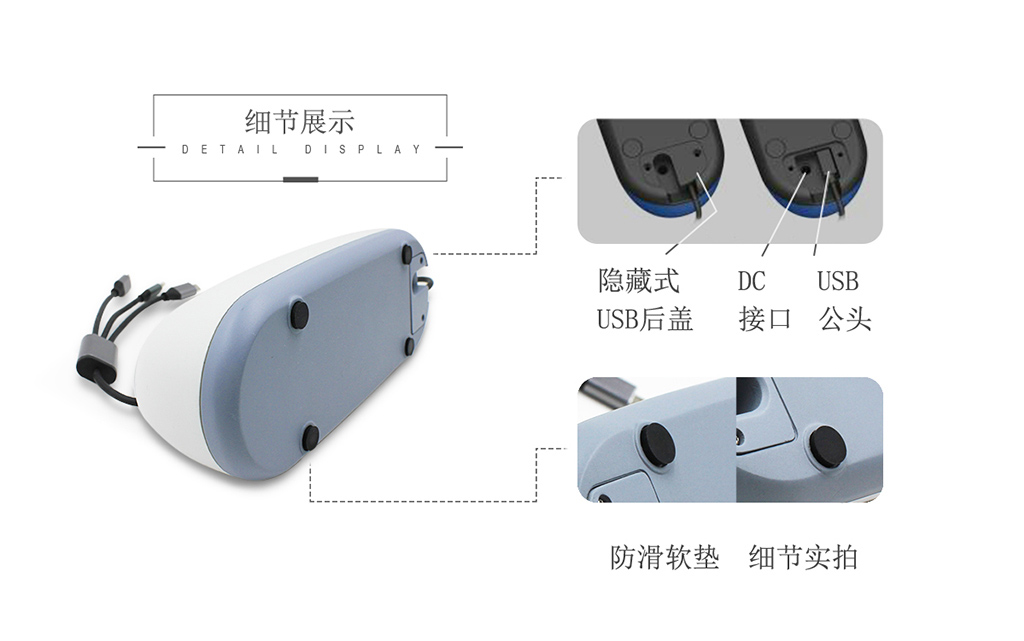 细节展示

DETAIL DISPLAY

隐藏式
USB后盖

DC
接口

USB
公头

防滑软垫 细节实拍